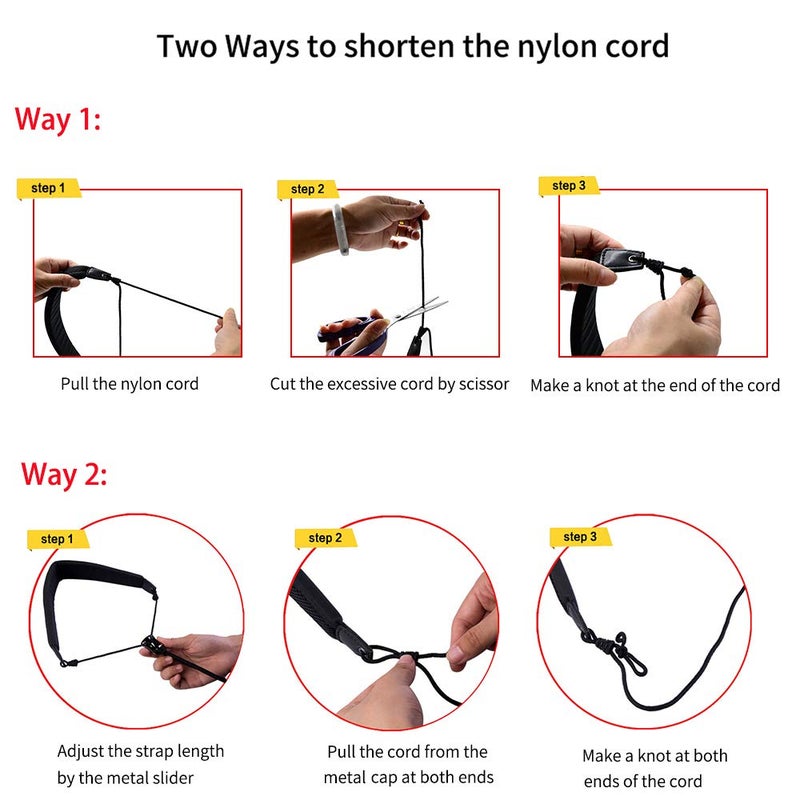 Two Ways to shorten the nylon cord

Way 1:

step 1

Pull the nylon cord

step 2

Cut the excessive cord by scissor

step 3

Make a knot at the end of the cord

Way 2:

step 1

Adjust the strap length by the metal slider

step 2

Pull the cord from the metal cap at both ends

step 3

Make a knot at both ends of the cord